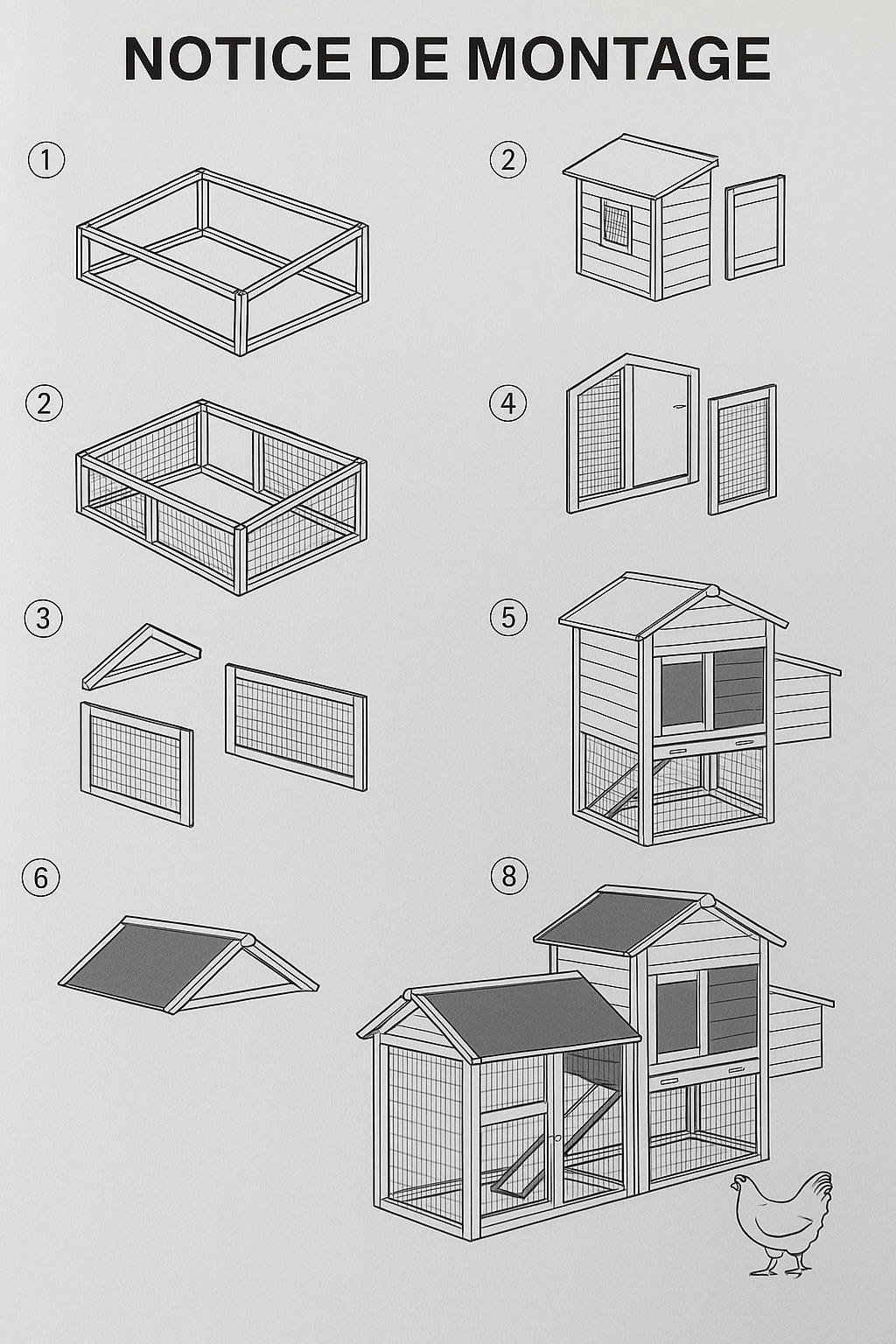 NOTICE DE MONTAGE

1

2

2

4

3

5

6

8