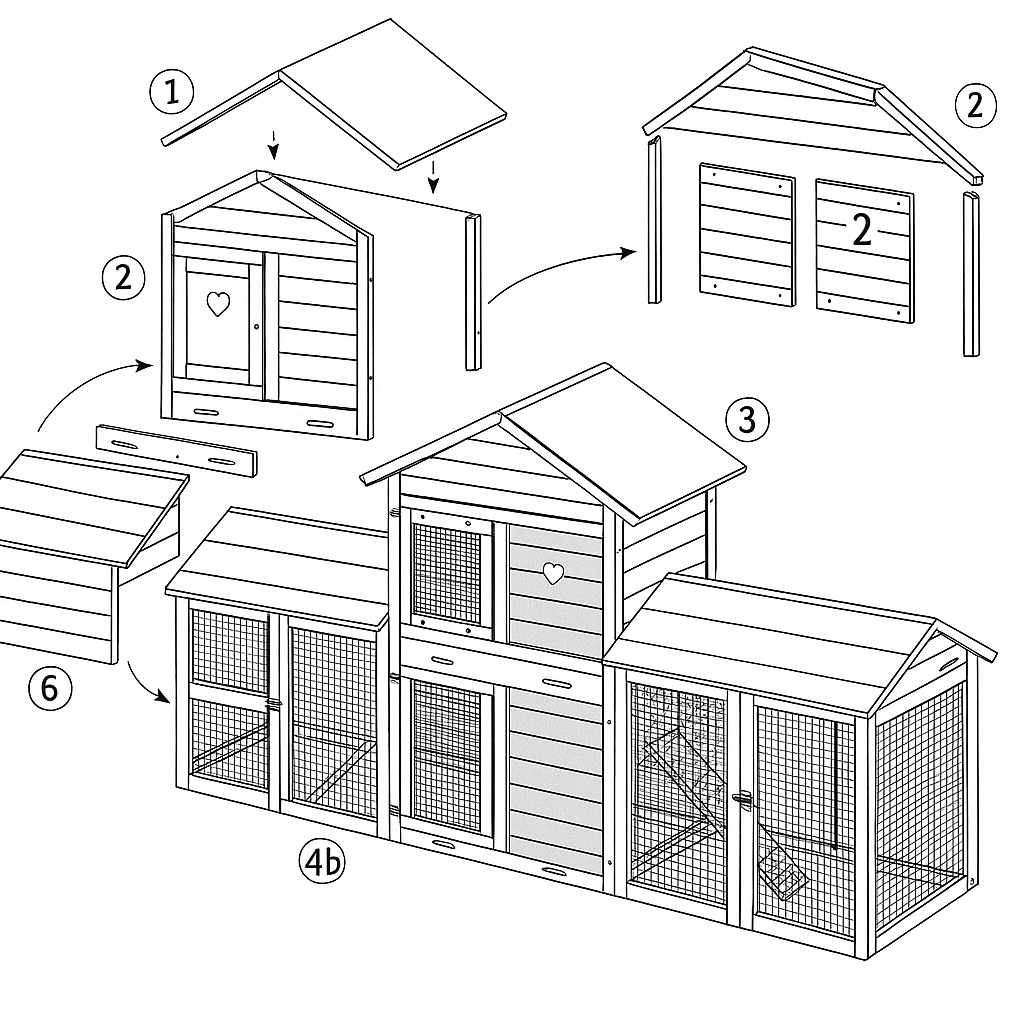 1

2

2

2

3

6

4b