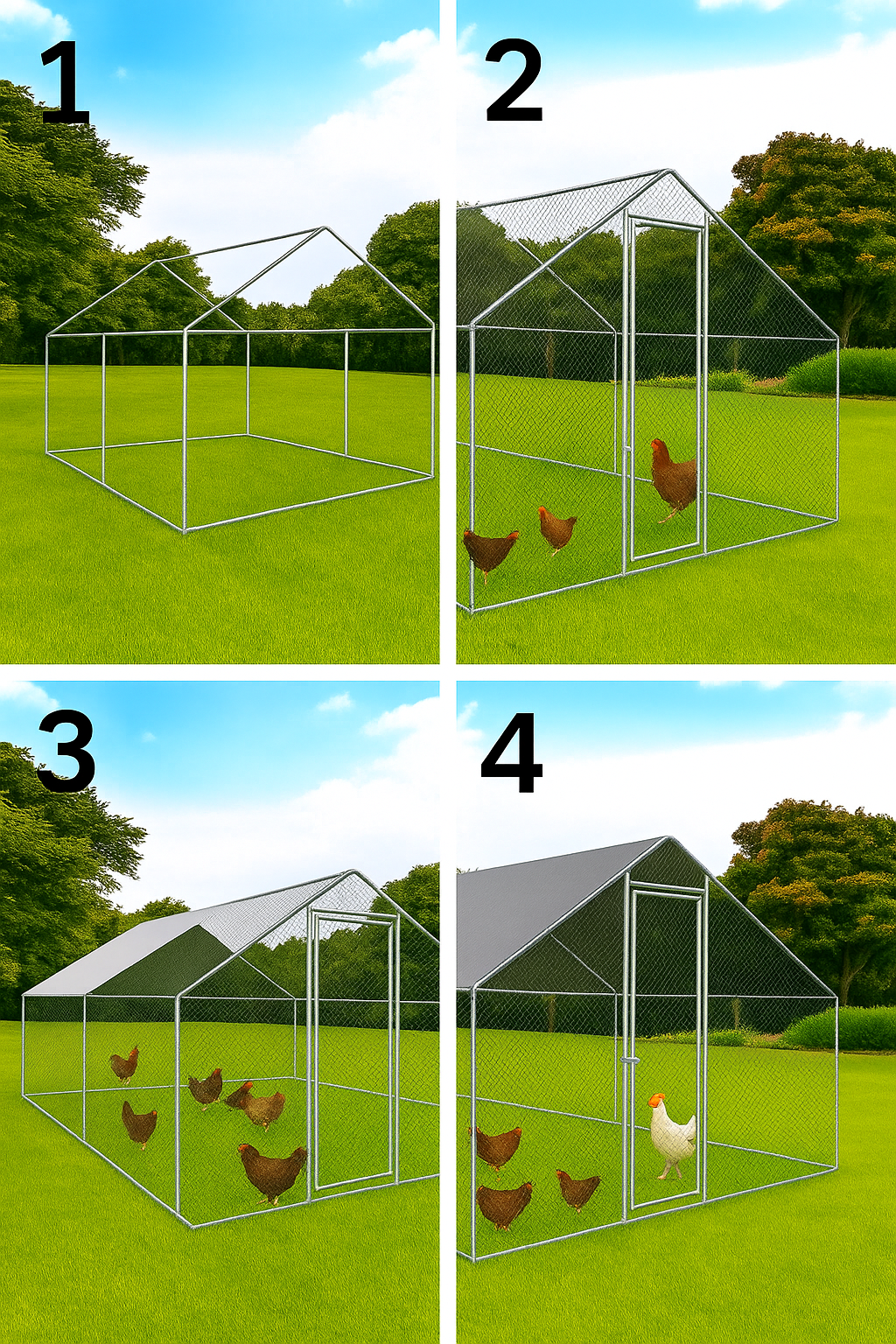 1

2

3

4