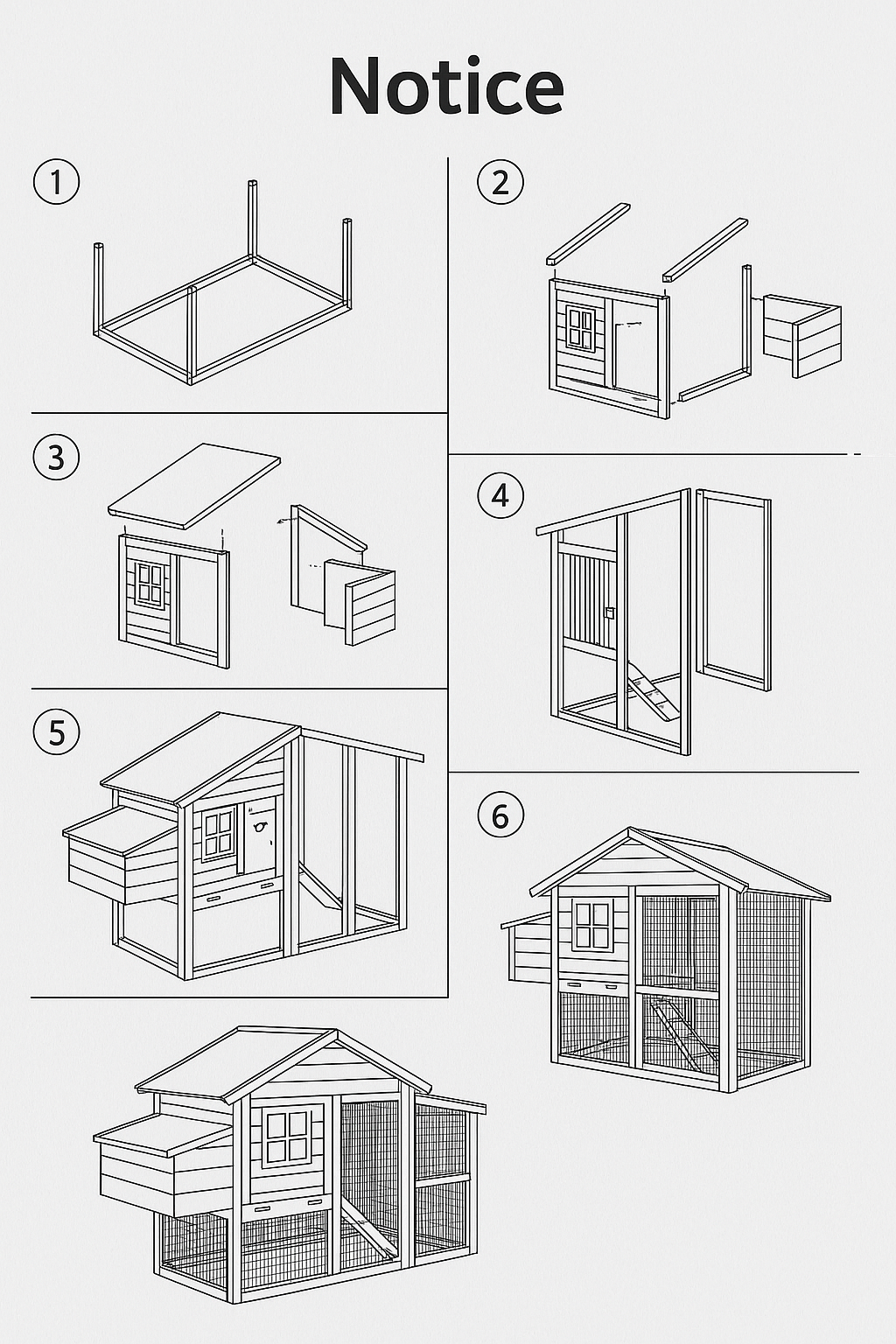 Notice

1

2

3

4

5

6